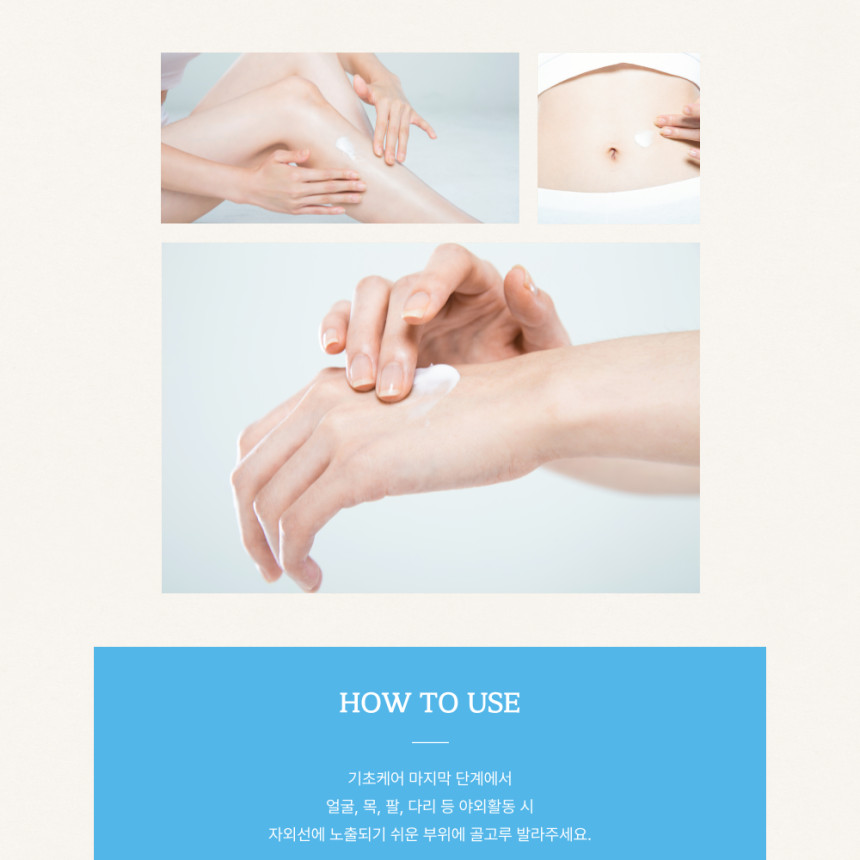 HOW TO USE

기초케어 마지막 단계에서
얼굴, 목, 팔, 다리 등 야외활동 시
자외선에 노출되기 쉬운 부위에 골고루 발라주세요.